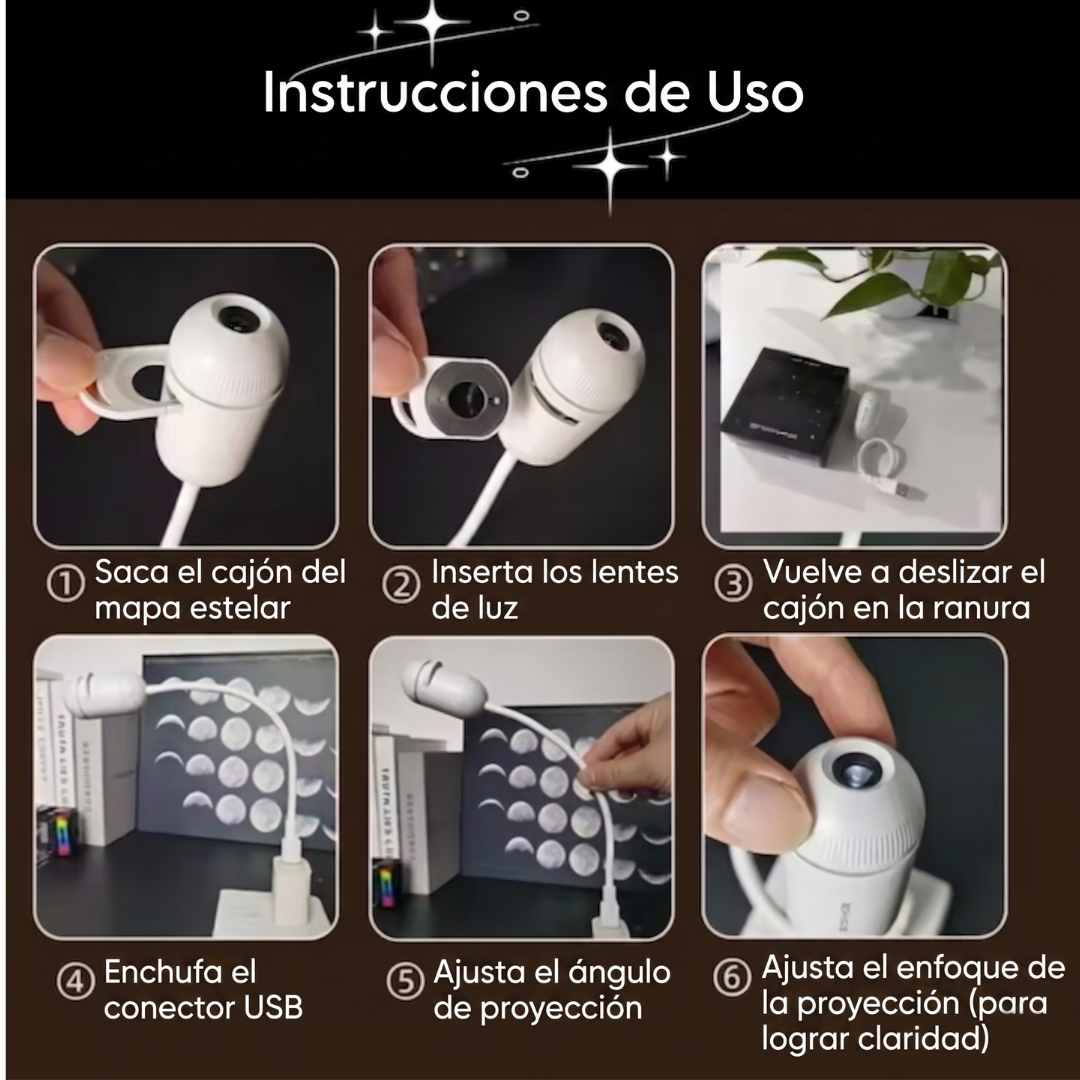 Instrucciones de Uso

① Saca el cajón del mapa estelar

② Inserta los lentes de luz

③ Vuelve a deslizar el cajón en la ranura

④ Enchufa el conector USB

⑤ Ajusta el ángulo de proyección

⑥ Ajusta el enfoque de la proyección (para lograr claridad)